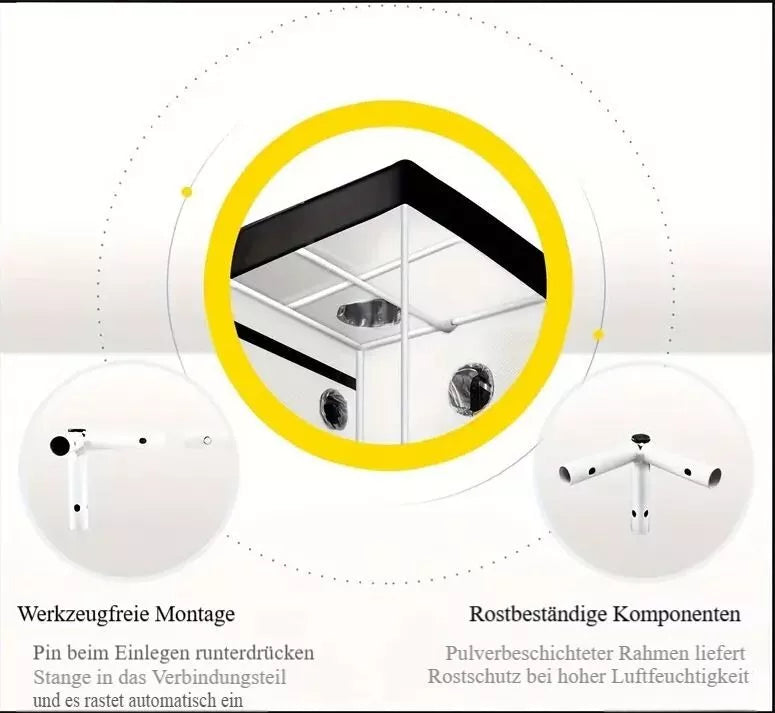 Werkzeugfreie Montage

Pin beim Einlegen runterdrücken
Stange in das Verbindungsteil
und es rastet automatisch ein

Rostbeständige Komponenten

Pulverbeschichteter Rahmen liefert
Rostschutz bei hoher Luftfeuchtigkeit